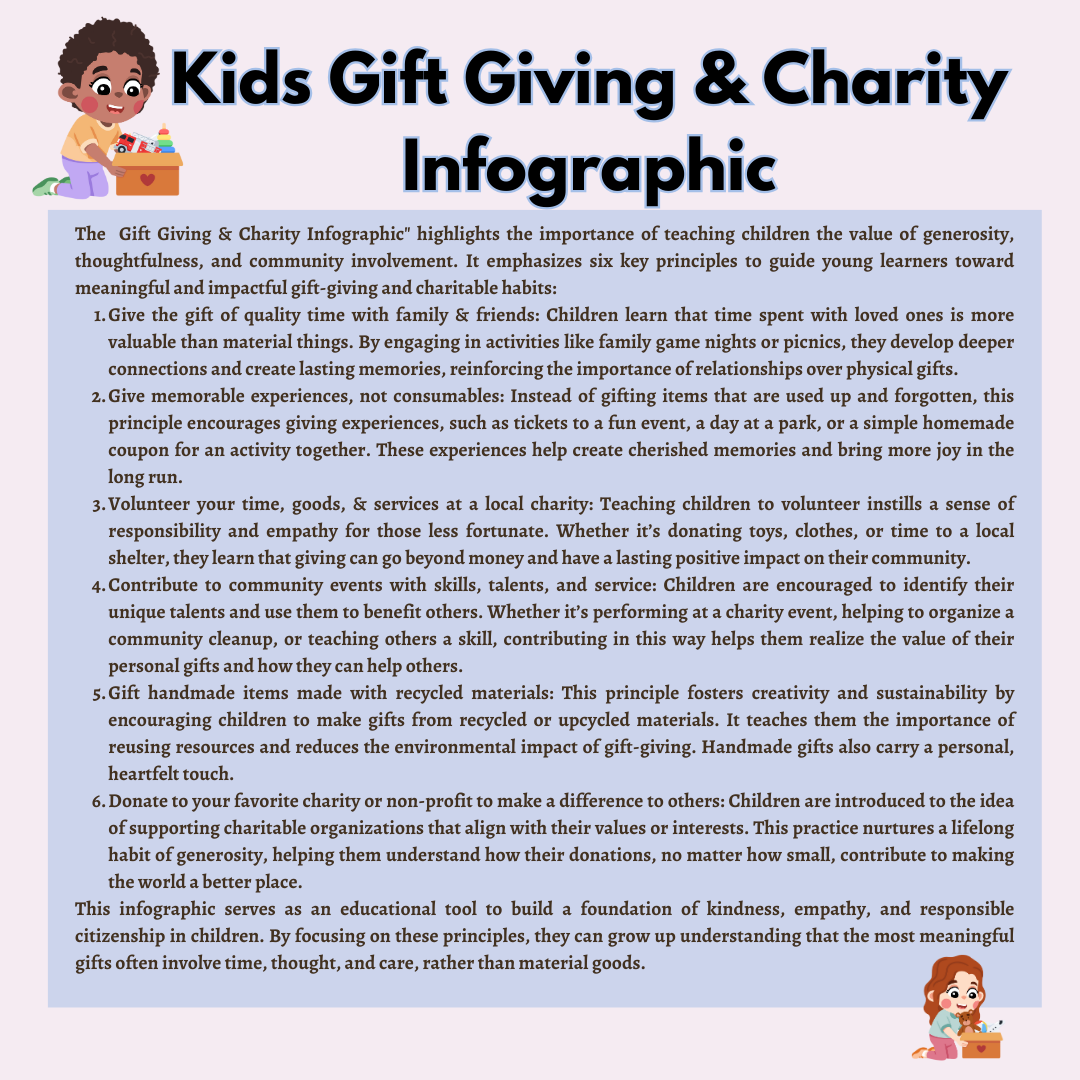 Kids Gift Giving & Charity Infographic

The Gift Giving & Charity Infographic" highlights the importance of teaching children the value of generosity, thoughtfulness, and community involvement. It emphasizes six key principles to guide young learners toward meaningful and impactful gift-giving and charitable habits:

1. Give the gift of quality time with family & friends: Children learn that time spent with loved ones is more valuable than material things. By engaging in activities like family game nights or picnics, they develop deeper connections and create lasting memories, reinforcing the importance of relationships over physical gifts.
2. Give memorable experiences, not consumables: Instead of gifting items that are used up and forgotten, this principle encourages giving experiences, such as tickets to a fun event, a day at a park, or a simple homemade coupon for an activity together. These experiences help create cherished memories and bring more joy in the long run.
3. Volunteer your time, goods, & services at a local charity: Teaching children to volunteer instills a sense of responsibility and empathy for those less fortunate. Whether it's donating toys, clothes, or time to a local shelter, they learn that giving can go beyond money and have a lasting positive impact on their community.
4. Contribute to community events with skills, talents, and service: Children are encouraged to identify their unique talents and use them to benefit others. Whether it's performing at a charity event, helping to organize a community cleanup, or teaching others a skill, contributing in this way helps them realize the value of their personal gifts and how they can help others.
5. Gift handmade items made with recycled materials: This principle fosters creativity and sustainability by encouraging children to make gifts from recycled or upcycled materials. It teaches them the importance of reusing resources and reduces the environmental impact of gift-giving. Handmade gifts also carry a personal, heartfelt touch.
6. Donate to your favorite charity or non-profit to make a difference to others: Children are introduced to the idea of supporting charitable organizations that align with their values or interests. This practice nurtures a lifelong habit of generosity, helping them understand how their donations, no matter how small, contribute to making the world a better place.

This infographic serves as an educational tool to build a foundation of kindness, empathy, and responsible citizenship in children. By focusing on these principles, they can grow up understanding that the most meaningful gifts often involve time, thought, and care, rather than material goods.